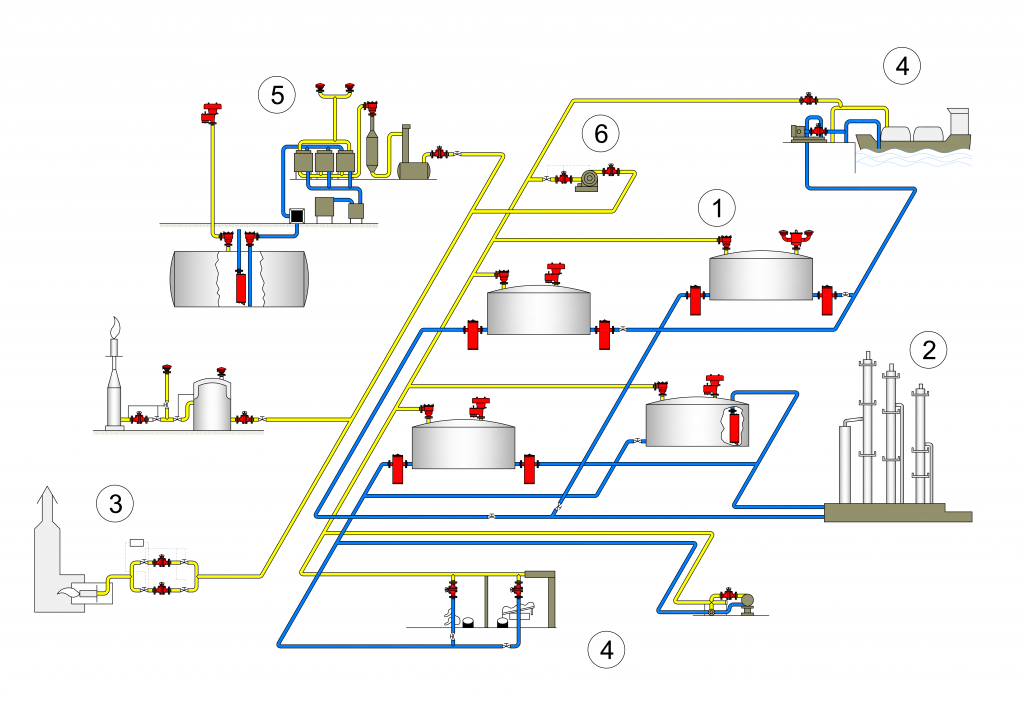 5

4

6

1

2

3

4